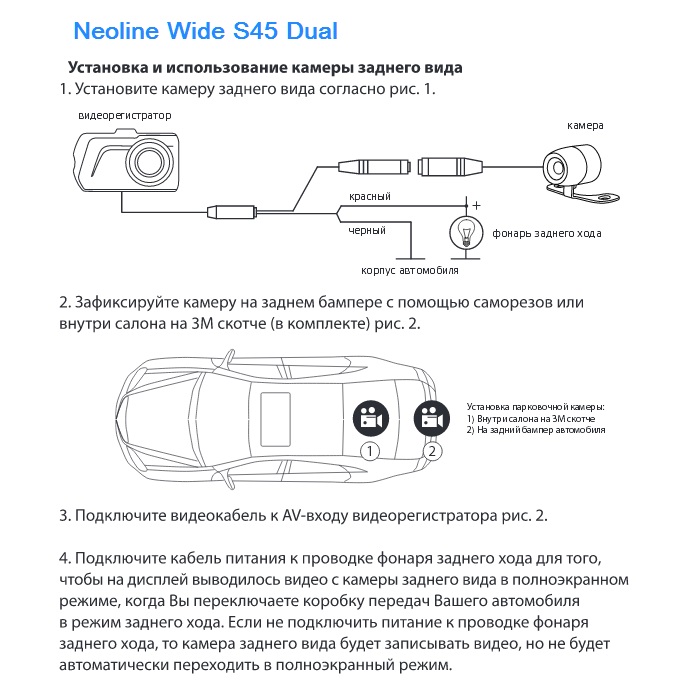 Neoline Wide S45 Dual

Установка и использование камеры заднего вида

1. Установите камеру заднего вида согласно рис. 1.

видеорегистратор

камера

красный

+

черный

фонарь заднего хода

корпус автомобиля

2. Зафиксируйте камеру на заднем бампере с помощью саморезов или внутри салона на 3М скотче (в комплекте) рис. 2.

Установка парковочной камеры:
1) Внутри салона на 3М скотче
2) На задний бампер автомобиля

1

2

3. Подключите видеокабель к AV-входу видеорегистратора рис. 2.

4. Подключите кабель питания к проводке фонаря заднего хода для того, чтобы на дисплей выводилось видео с камеры заднего вида в полноэкранном режиме, когда Вы переключаете коробку передач Вашего автомобиля в режим заднего хода. Если не подключить питание к проводке фонаря заднего хода, то камера заднего вида будет записывать видео, но не будет автоматически переходить в полноэкранный режим.